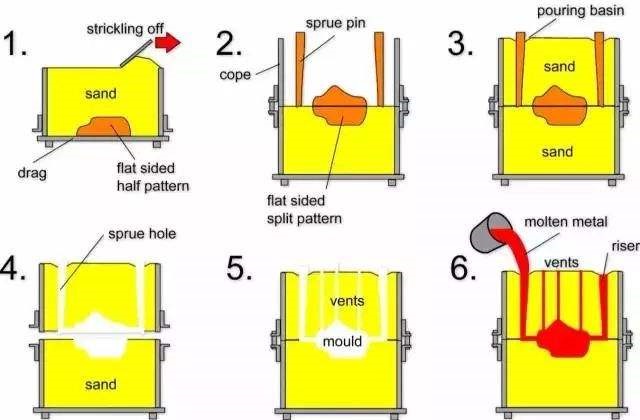 1.
strickling off
sand
drag
flat sided half pattern

2.
sprue pin
cope
flat sided split pattern

3.
pouring basin
sand
sand

4.
sprue hole
sand

5.
vents
mould

6.
molten metal
vents
riser