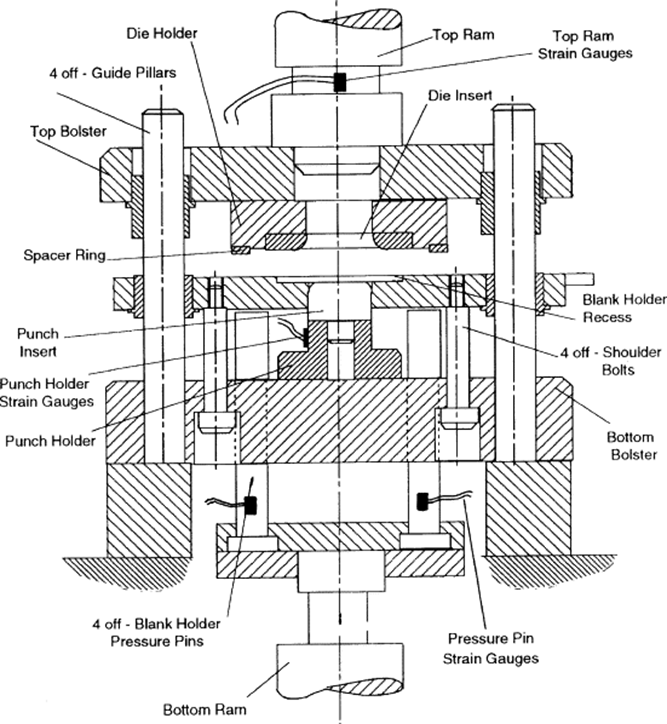 Die Holder
Top Ram
Top Ram Strain Gauges
4 off - Guide Pillars
Die Insert
Top Bolster
Spacer Ring
Blank Holder Recess
Punch Insert
4 off - Shoulder Bolts
Punch Holder Strain Gauges
Punch Holder
Bottom Bolster
4 off - Blank Holder Pressure Pins
Pressure Pin Strain Gauges
Bottom Ram